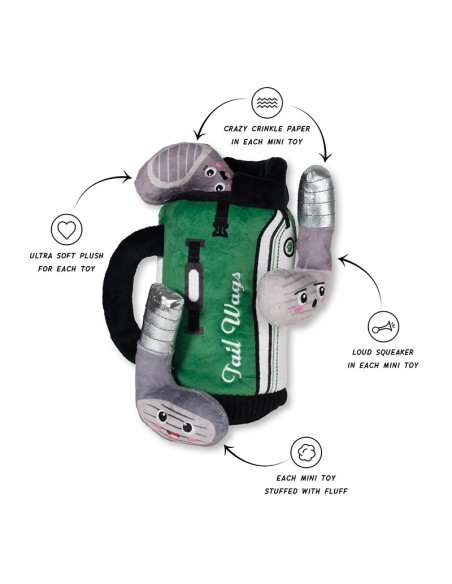 CRAZY CRINKLE PAPER IN EACH MINI TOY

ULTRA SOFT PLUSH FOR EACH TOY

Tail Wags

LOUD SQUEAKER IN EACH MINI TOY

EACH MINI TOY STUFFED WITH FLUFF